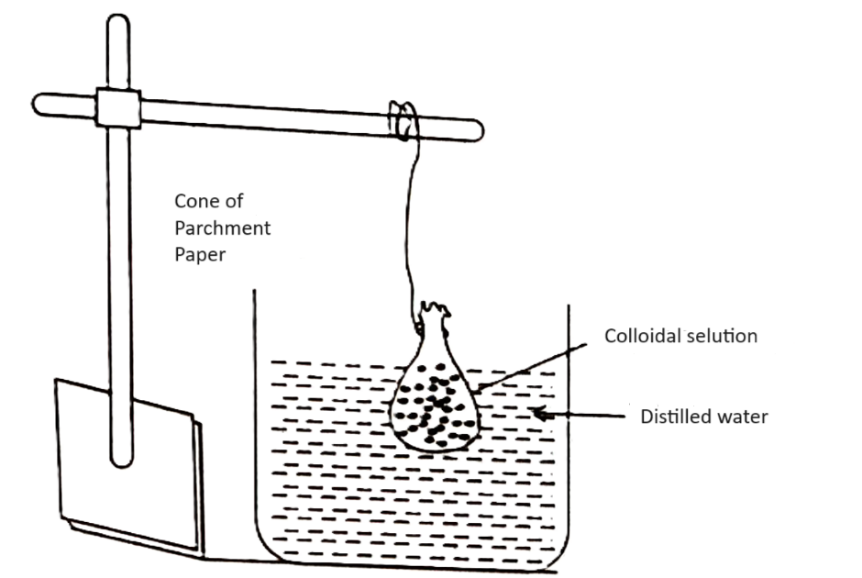 Cone of Parchment Paper

Colloidal selution

Distilled water